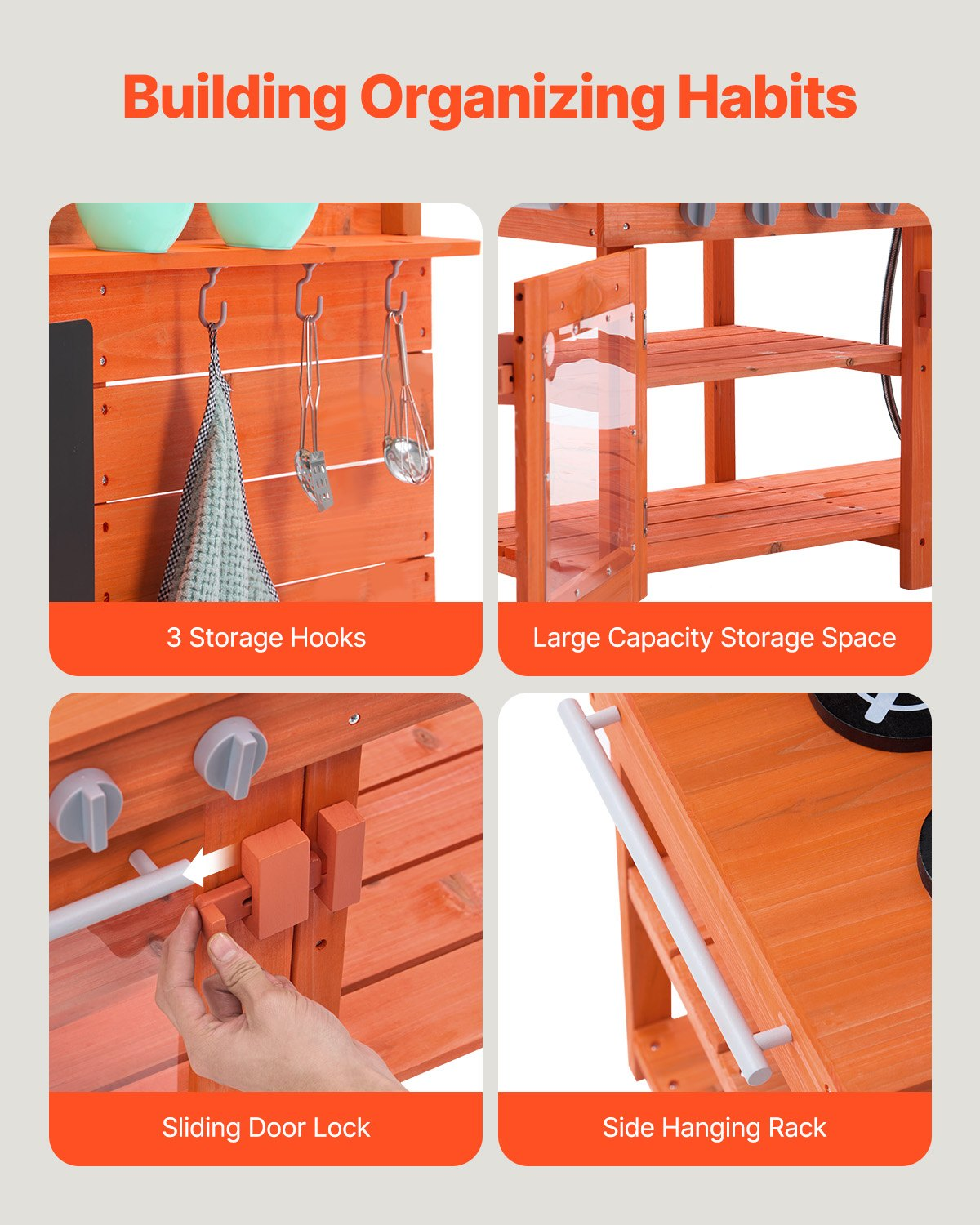 Building Organizing Habits

3 Storage Hooks

Large Capacity Storage Space

Sliding Door Lock

Side Hanging Rack